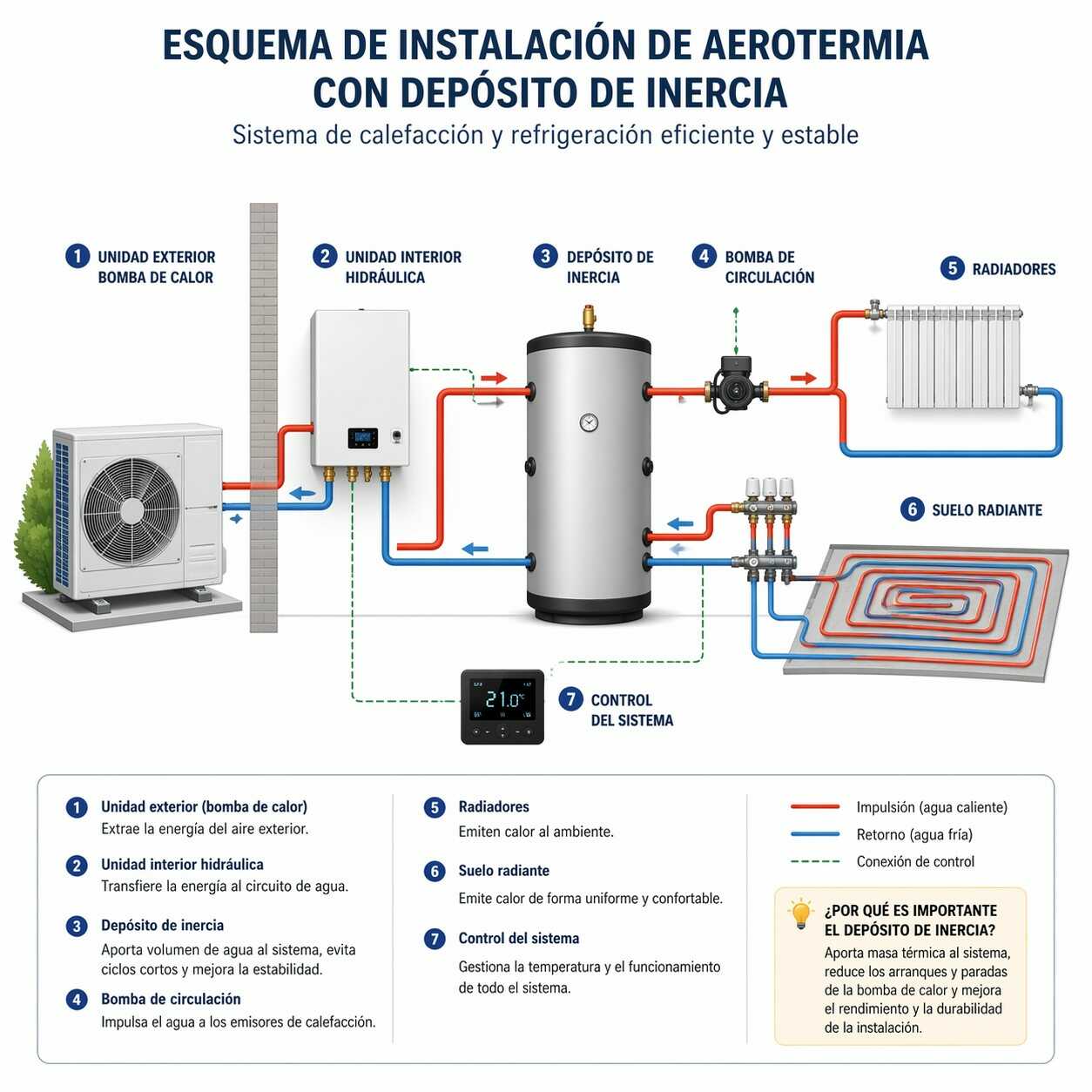 ESQUEMA DE INSTALACIÓN DE AEROTERMIA CON DEPÓSITO DE INERCIA

Sistema de calefacción y refrigeración eficiente y estable

1 UNIDAD EXTERIOR BOMBA DE CALOR

2 UNIDAD INTERIOR HIDRÁULICA

3 DEPÓSITO DE INERCIA

4 BOMBA DE CIRCULACIÓN

5 RADIADORES

6 SUELO RADIANTE

21.0°C

7 CONTROL DEL SISTEMA

1 Unidad exterior (bomba de calor)
Extrae la energía del aire exterior.

2 Unidad interior hidráulica
Transfiere la energía al circuito de agua.

3 Depósito de inercia
Aporta volumen de agua al sistema, evita ciclos cortos y mejora la estabilidad.

4 Bomba de circulación
Impulsa el agua a los emisores de calefacción.

5 Radiadores
Emiten calor al ambiente.

6 Suelo radiante
Emite calor de forma uniforme y confortable.

7 Control del sistema
Gestiona la temperatura y el funcionamiento de todo el sistema.

Impulsión (agua caliente)
Retorno (agua fría)
Conexión de control

¿POR QUÉ ES IMPORTANTE EL DEPÓSITO DE INERCIA?
Aporta masa térmica al sistema, reduce los arranques y paradas de la bomba de calor y mejora el rendimiento y la durabilidad de la instalación.